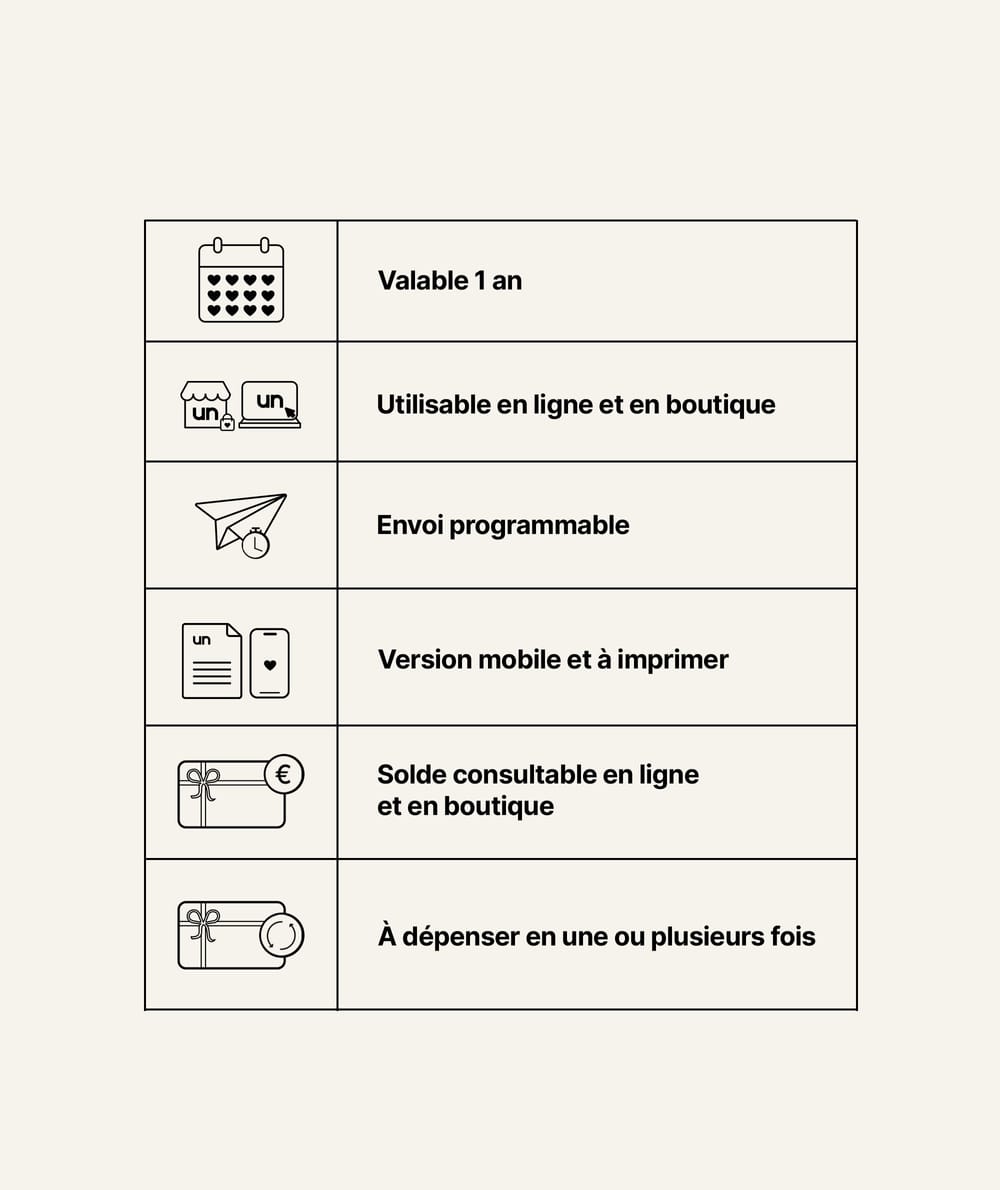 | | |
|---|---|
| | Valable 1 an |
| un un | Utilisable en ligne et en boutique |
| | Envoi programmable |
| un | Version mobile et à imprimer |
| € | Solde consultable en ligne et en boutique |
| | À dépenser en une ou plusieurs fois |